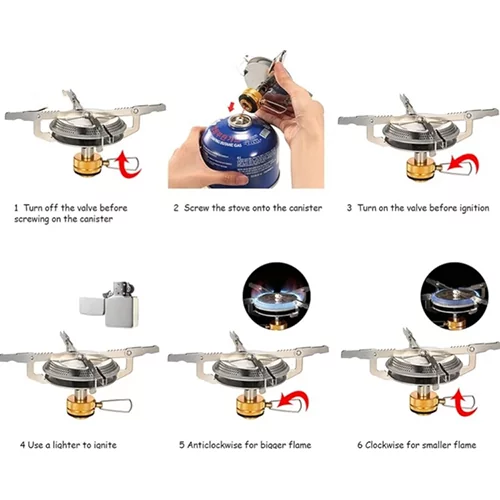 1 Turn off the valve before screwing on the canister

2 Screw the stove onto the canister

3 Turn on the valve before ignition

4 Use a lighter to ignite

5 Anticlockwise for bigger flame

6 Clockwise for smaller flame